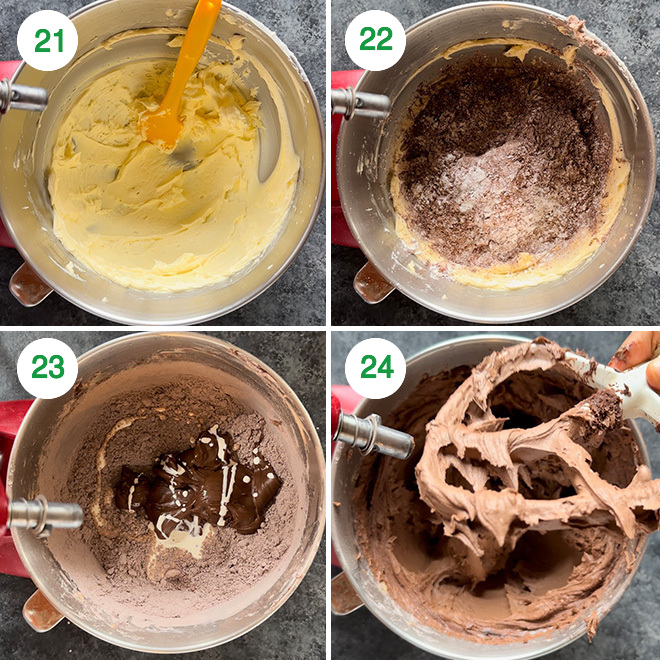 21

22

23

24